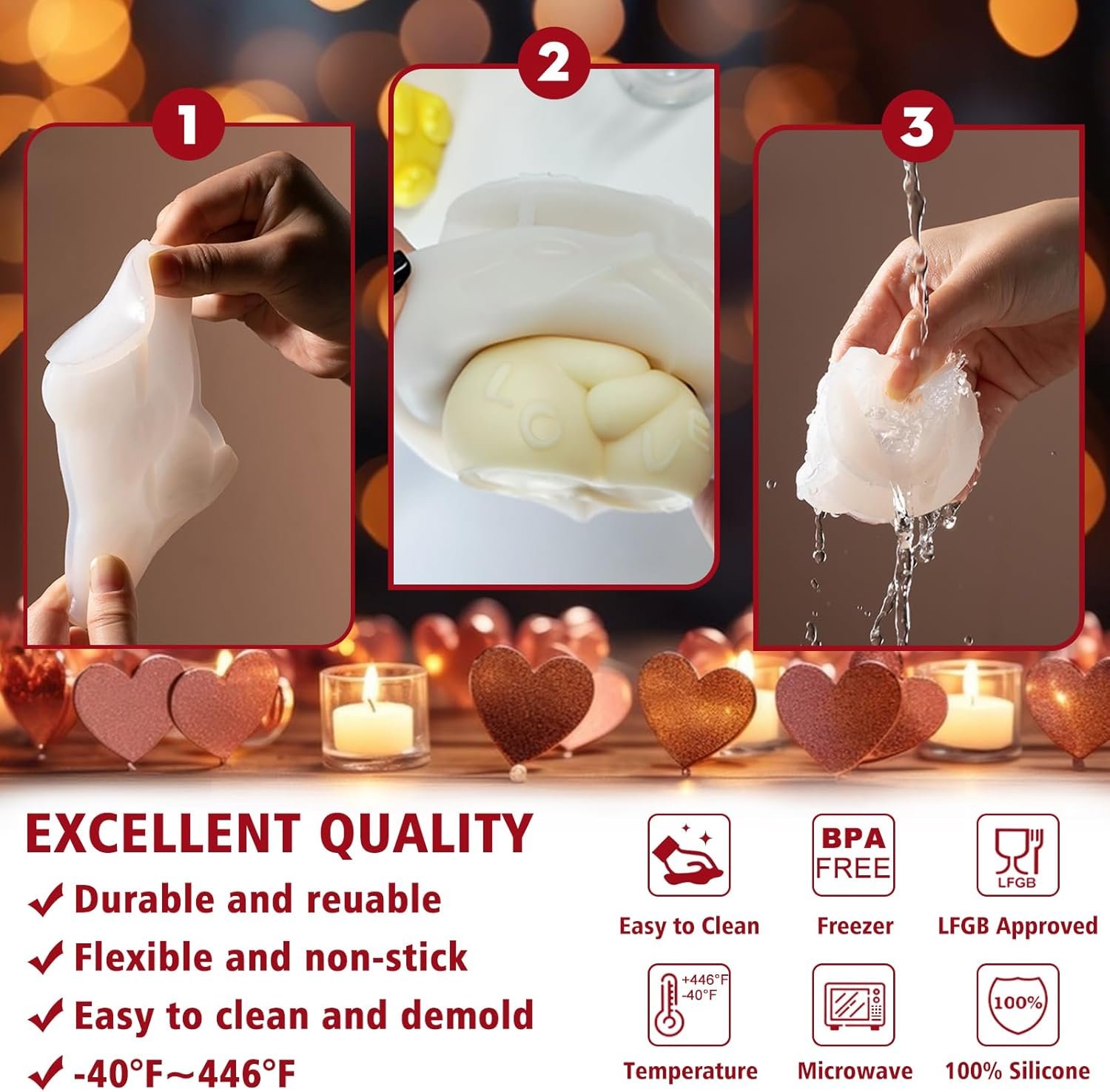 1

2

3

LOVE

EXCELLENT QUALITY

✓ Durable and reuable

✓ Flexible and non-stick

✓ Easy to clean and demold

✓ -40°F~446°F

Easy to Clean

BPA FREE

Freezer

LFGB

LFGB Approved

+446°F
-40°F

Temperature

Microwave

100%

100% Silicone