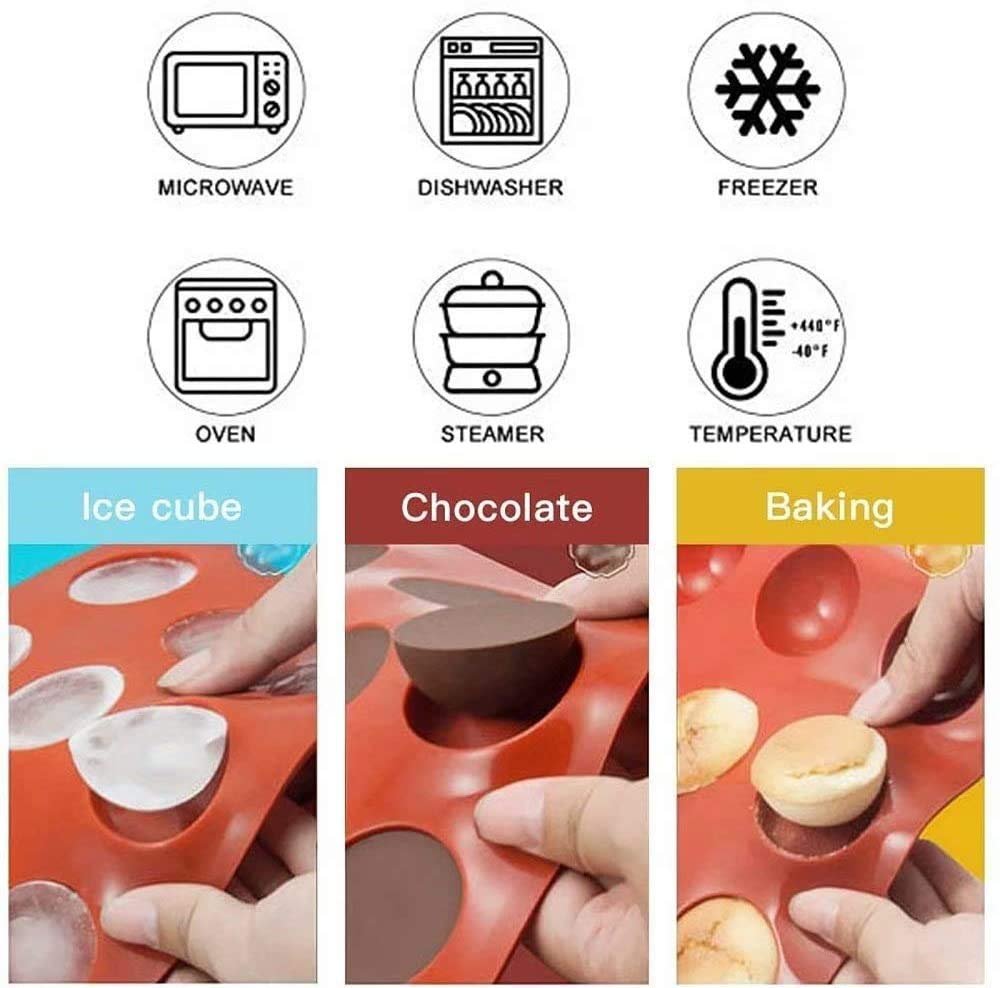 MICROWAVE

DISHWASHER

FREEZER

OVEN

STEAMER

+440°F
-40°F

TEMPERATURE

Ice cube

Chocolate

Baking